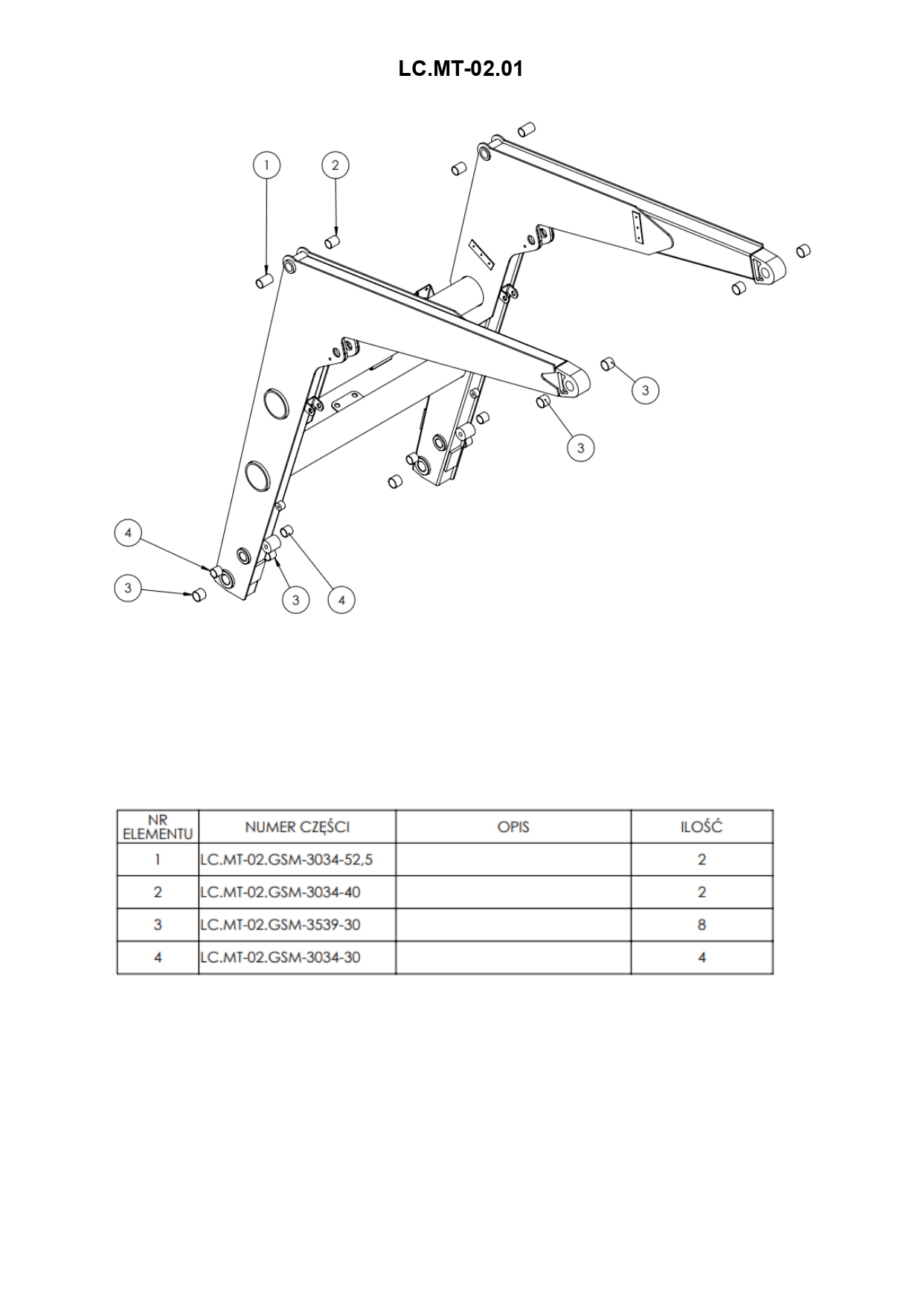 LC.MT-02.01

1

2

3

3

4

3

3

4

| NR ELEMENTU | NUMER CZĘŚCI | OPIS | ILOŚĆ |
|---|---|---|---|
| 1 | LC.MT-02.GSM-3034-52,5 | | 2 |
| 2 | LC.MT-02.GSM-3034-40 | | 2 |
| 3 | LC.MT-02.GSM-3539-30 | | 8 |
| 4 | LC.MT-02.GSM-3034-30 | | 4 |